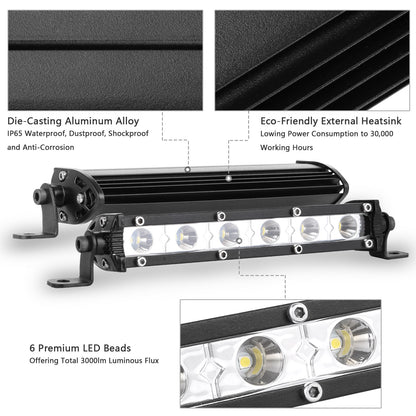 Die-Casting Aluminum Alloy
IP65 Waterproof, Dustproof, Shockproof and Anti-Corrosion

Eco-Friendly External Heatsink
Lowing Power Consumption to 30,000 Working Hours

6 Premium LED Beads
Offering Total 3000lm Luminous Flux