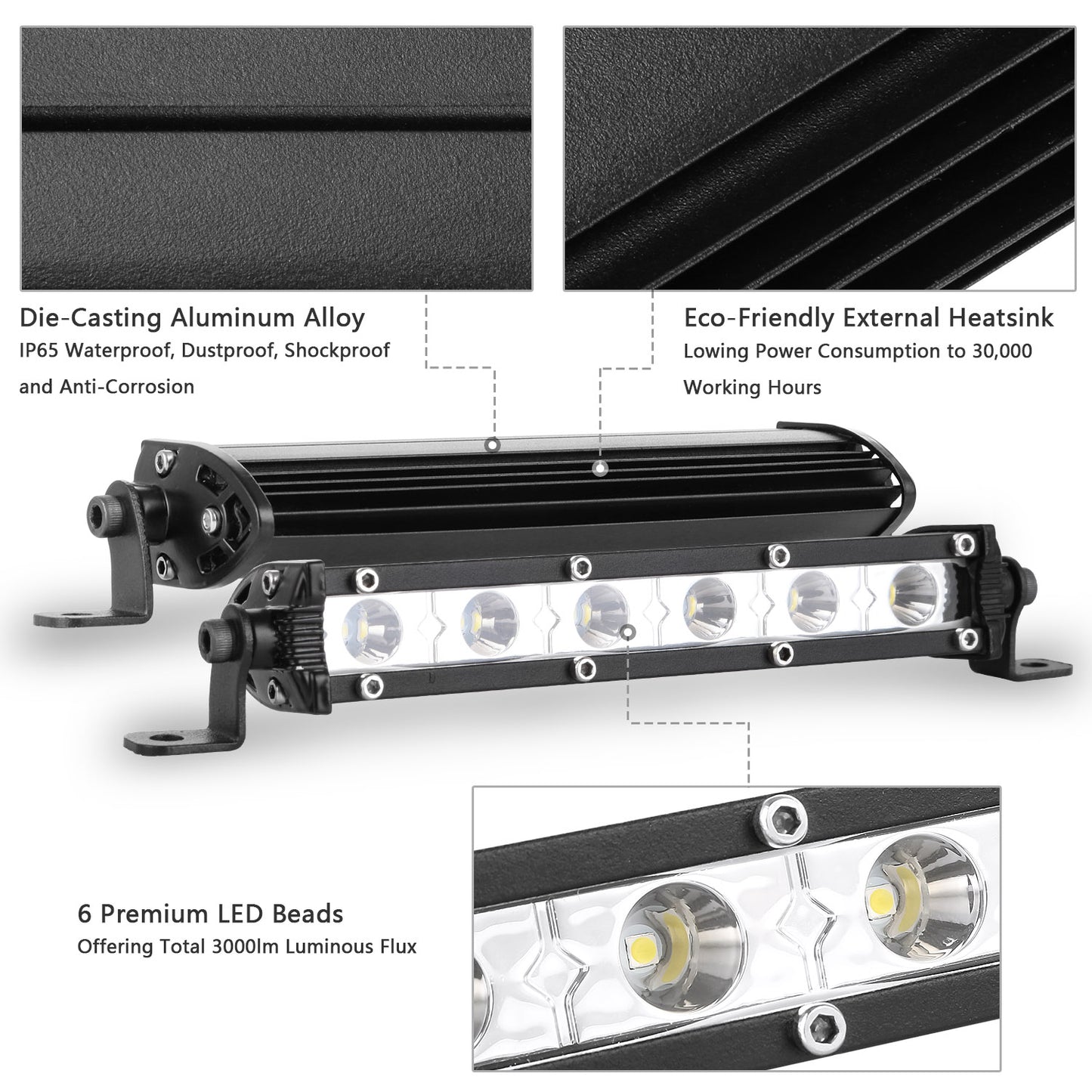 Die-Casting Aluminum Alloy
IP65 Waterproof, Dustproof, Shockproof and Anti-Corrosion

Eco-Friendly External Heatsink
Lowing Power Consumption to 30,000 Working Hours

6 Premium LED Beads
Offering Total 3000lm Luminous Flux